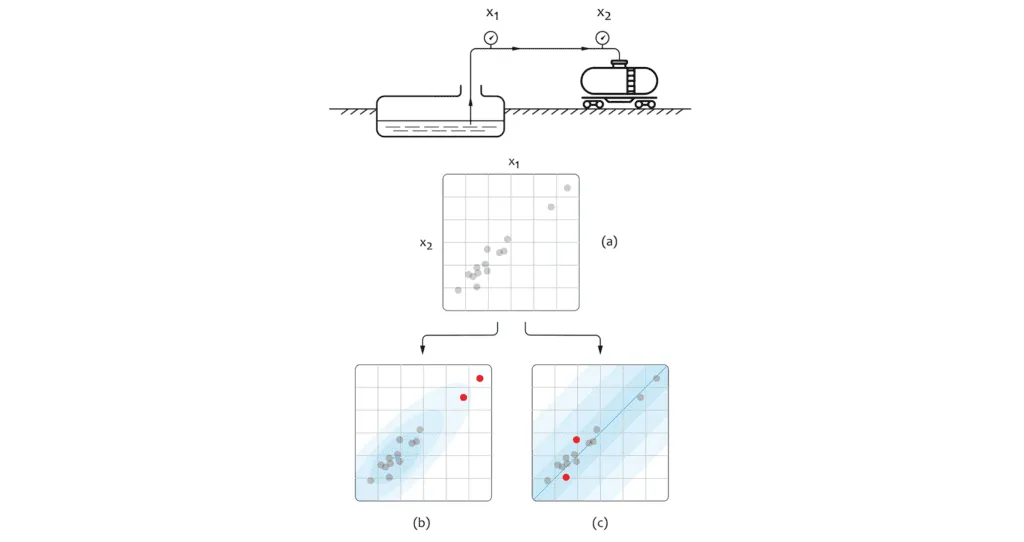 $x_1$

$x_2$

$x_1$

$x_2$

(a)

(b)

(c)