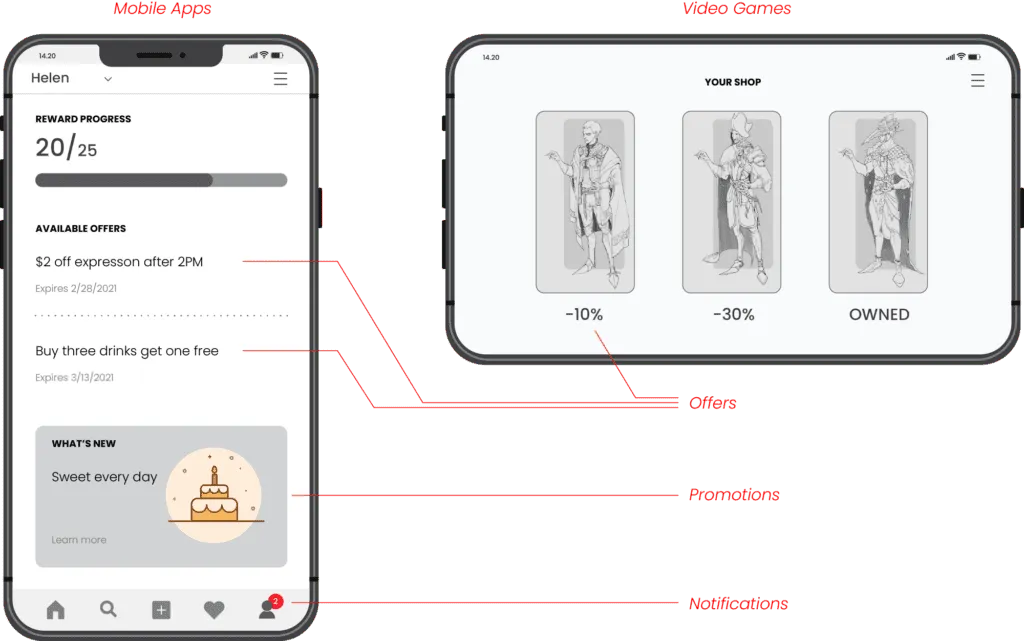 Mobile Apps

14.20

Helen

REWARD PROGRESS

20/25

AVAILABLE OFFERS

$2 off expresson after 2PM

Expires 2/28/2021

Buy three drinks get one free

Expires 3/13/2021

WHAT'S NEW

Sweet every day

Learn more

2

Video Games

14.20

YOUR SHOP

-10%

-30%

OWNED

Offers

Promotions

Notifications